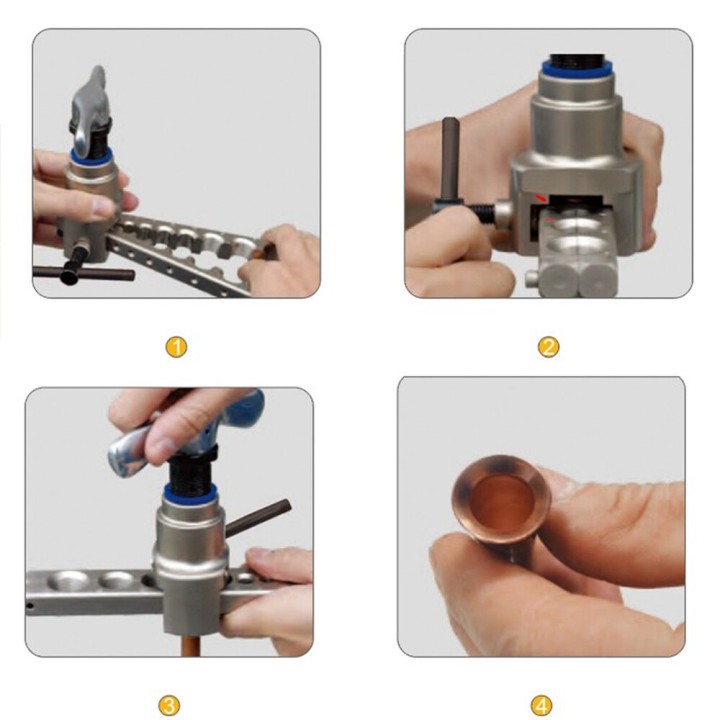 1

2

3

4